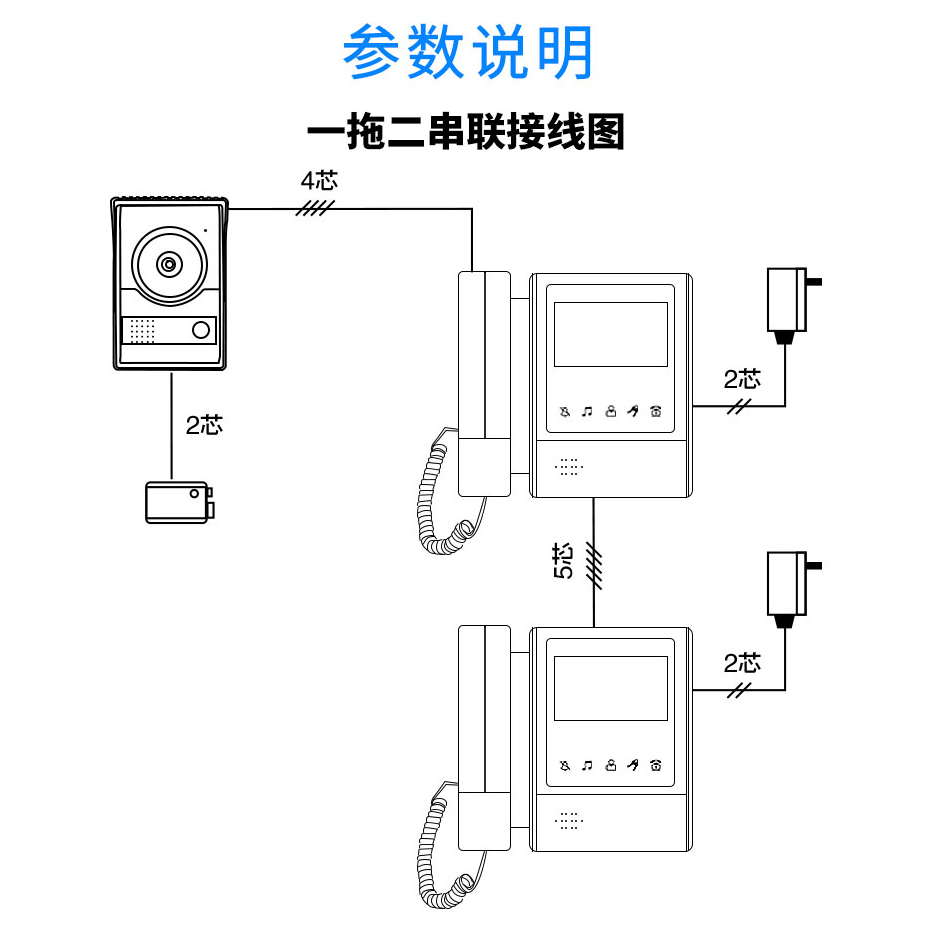 参数说明

一拖二串联接线图

4芯

2芯

2芯

5芯

2芯